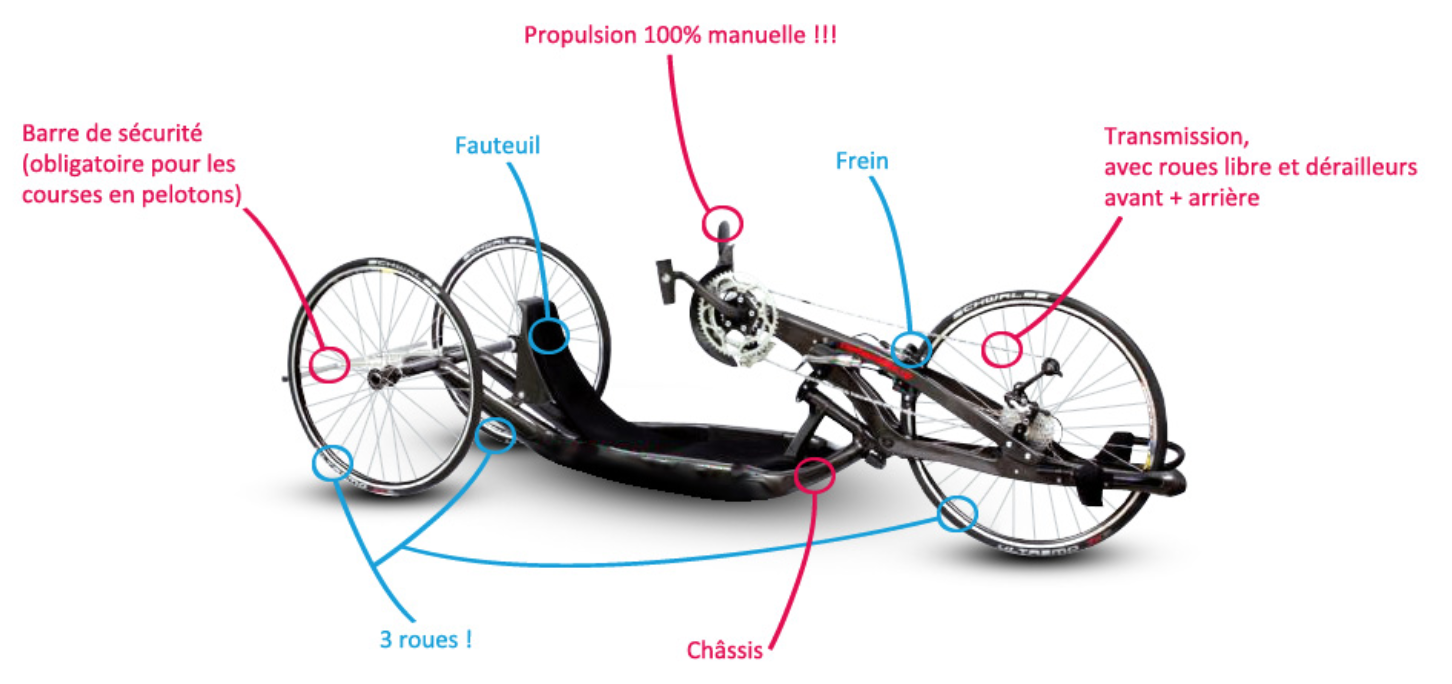 Propulsion 100% manuelle !!!

Barre de sécurité (obligatoire pour les courses en pelotons)

Fauteuil

Frein

Transmission, avec roues libre et dérailleurs avant + arrière

SCHWALBE

SCHWALBE

ULTREMO

3 roues !

Châssis